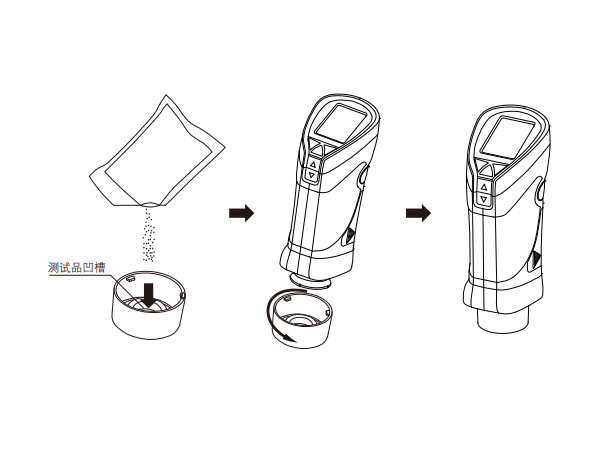 测试品凹槽